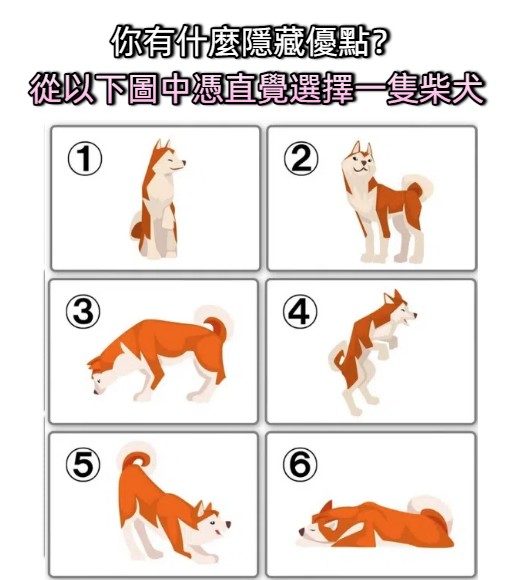 你有什麼隱藏優點?
從以下圖中憑直覺選擇一隻柴犬

①

②

③

④

⑤

⑥